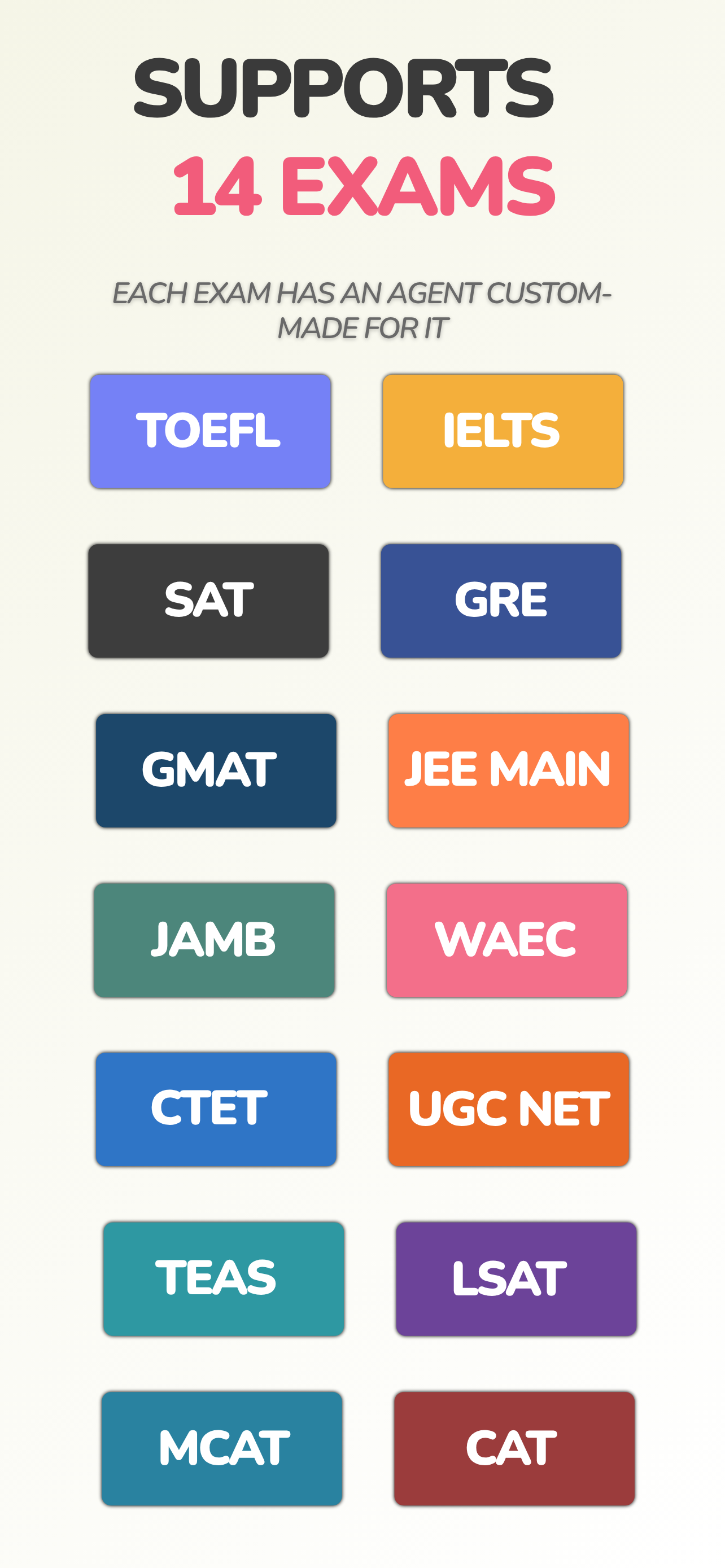 SUPPORTS
14 EXAMS

EACH EXAM HAS AN AGENT CUSTOM-MADE FOR IT

TOEFL
IELTS
SAT
GRE
GMAT
JEE MAIN
JAMB
WAEC
CTET
UGC NET
TEAS
LSAT
MCAT
CAT